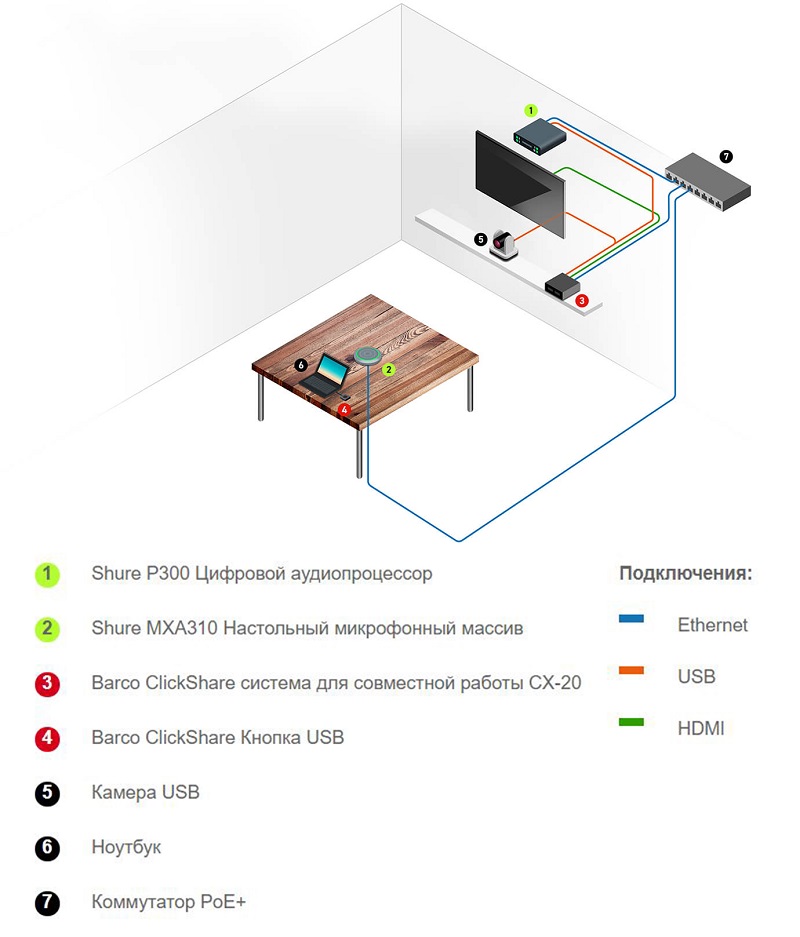 1
7
5
3
6
2
4

1 Shure P300 Цифровой аудиопроцессор

2 Shure MXA310 Настольный микрофонный массив

3 Barco ClickShare система для совместной работы CX-20

4 Barco ClickShare Кнопка USB

5 Камера USB

6 Ноутбук

7 Коммутатор PoE+

Подключения:

Ethernet

USB

HDMI