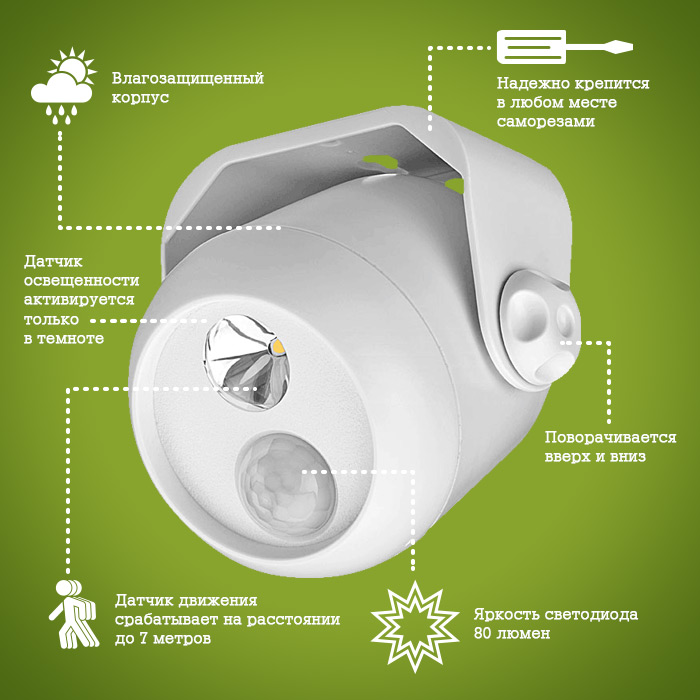 Влагозащищенный корпус

Надежно крепится в любом месте саморезами

Датчик освещенности активируется только в темноте

Поворачивается вверх и вниз

Датчик движения срабатывает на расстоянии до 7 метров

Яркость светодиода 80 люмен