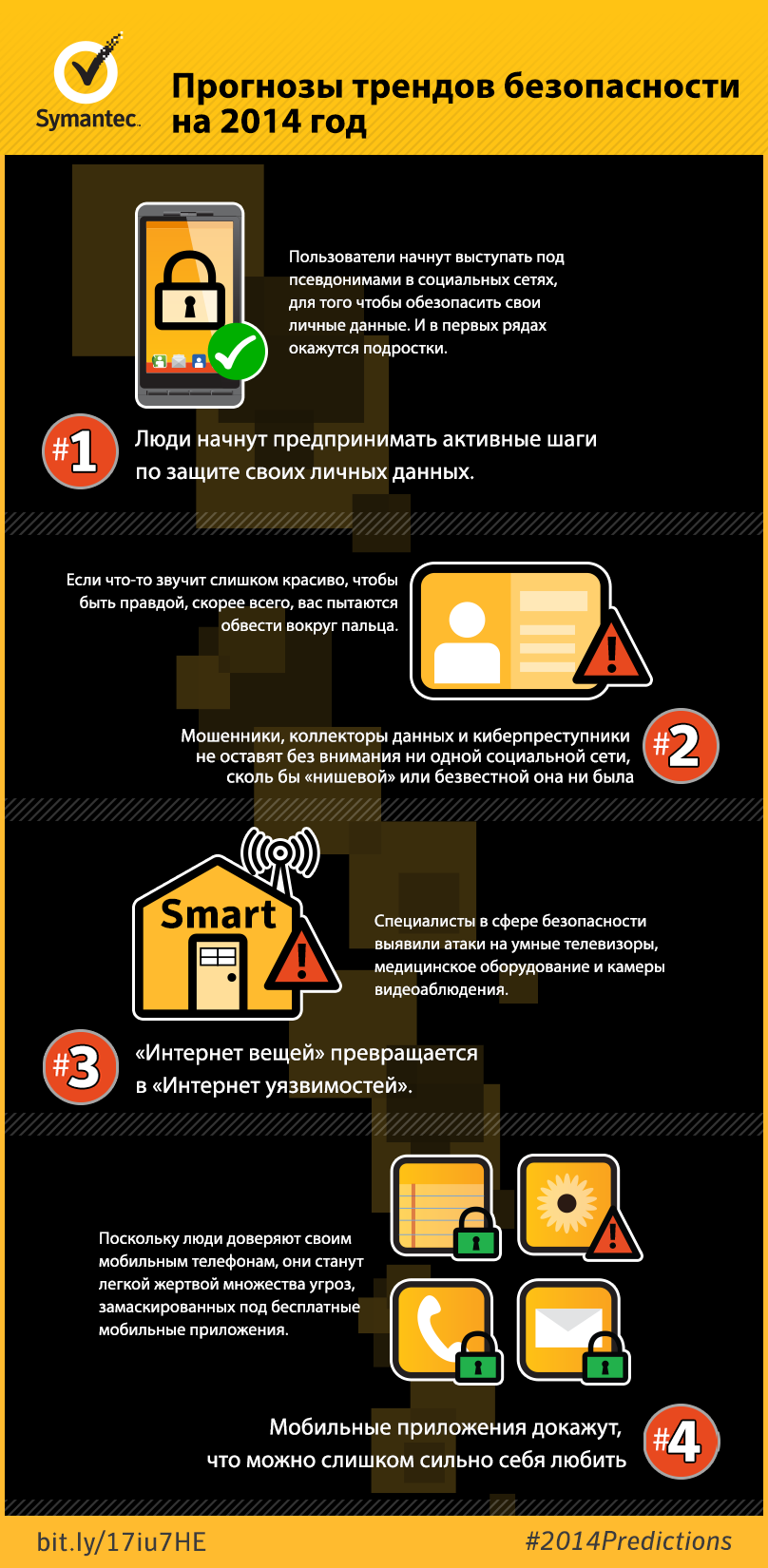 Symantec.

Прогнозы трендов безопасности на 2014 год

Пользователи начнут выступать под псевдонимами в социальных сетях, для того чтобы обезопасить свои личные данные. И в первых рядах окажутся подростки.

#1 Люди начнут предпринимать активные шаги по защите своих личных данных.

Если что-то звучит слишком красиво, чтобы быть правдой, скорее всего, вас пытаются обвести вокруг пальца.

Мошенники, коллекторы данных и киберпреступники не оставят без внимания ни одной социальной сети, сколь бы «нишевой» или безвестной она ни была #2

Smart

Специалисты в сфере безопасности выявили атаки на умные телевизоры, медицинское оборудование и камеры видеоаблюдения.

#3 «Интернет вещей» превращается в «Интернет уязвимостей».

Поскольку люди доверяют своим мобильным телефонам, они станут легкой жертвой множества угроз, замаскированных под бесплатные мобильные приложения.

Мобильные приложения докажут, что можно слишком сильно себя любить #4

bit.ly/17iu7HE

#2014Predictions